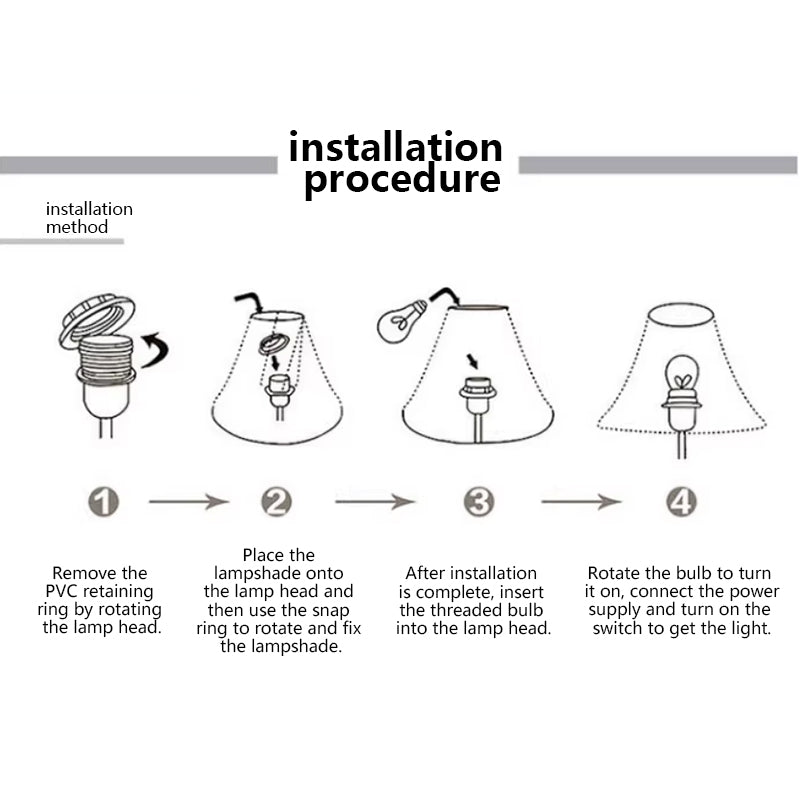 installation procedure

installation method

1

2

3

4

Remove the PVC retaining ring by rotating the lamp head.

Place the lampshade onto the lamp head and then use the snap ring to rotate and fix the lampshade.

After installation is complete, insert the threaded bulb into the lamp head.

Rotate the bulb to turn it on, connect the power supply and turn on the switch to get the light.